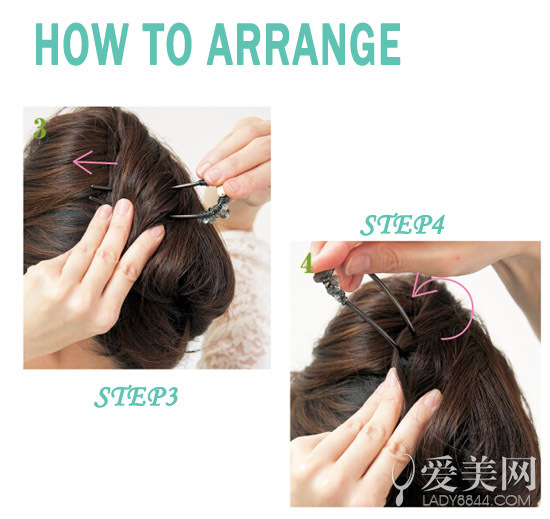 HOW TO ARRANGE

3

STEP3

STEP4

4

爱美网
LADY8844.COM