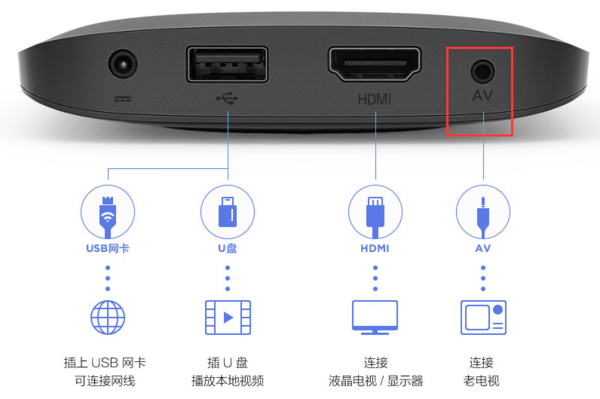 HDMI

AV

USB网卡

U盘

HDMI

AV

插上 USB 网卡
可连接网线

插 U 盘
播放本地视频

连接
液晶电视 / 显示器

连接
老电视