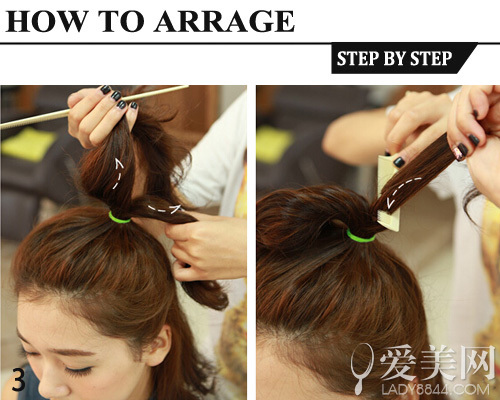 HOW TO ARRAGE

STEP BY STEP

3

爱美网
LADY8844.COM