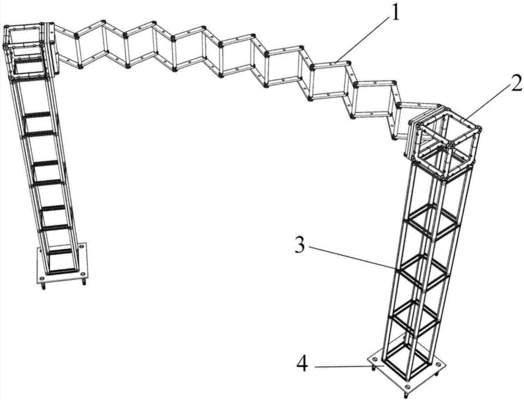 1
2
3
4